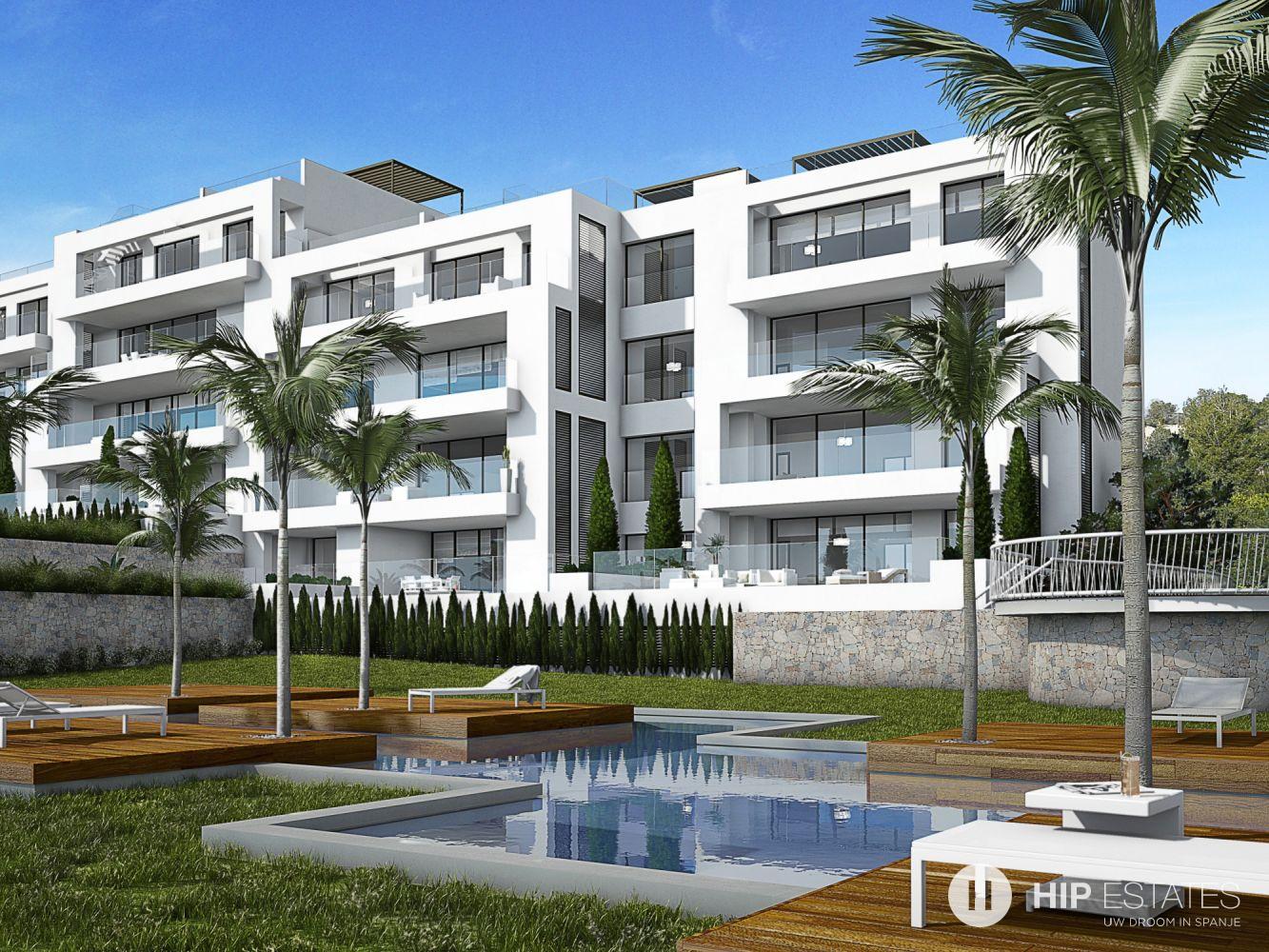 HIP ESTATES
UW DROOM IN SPANJE