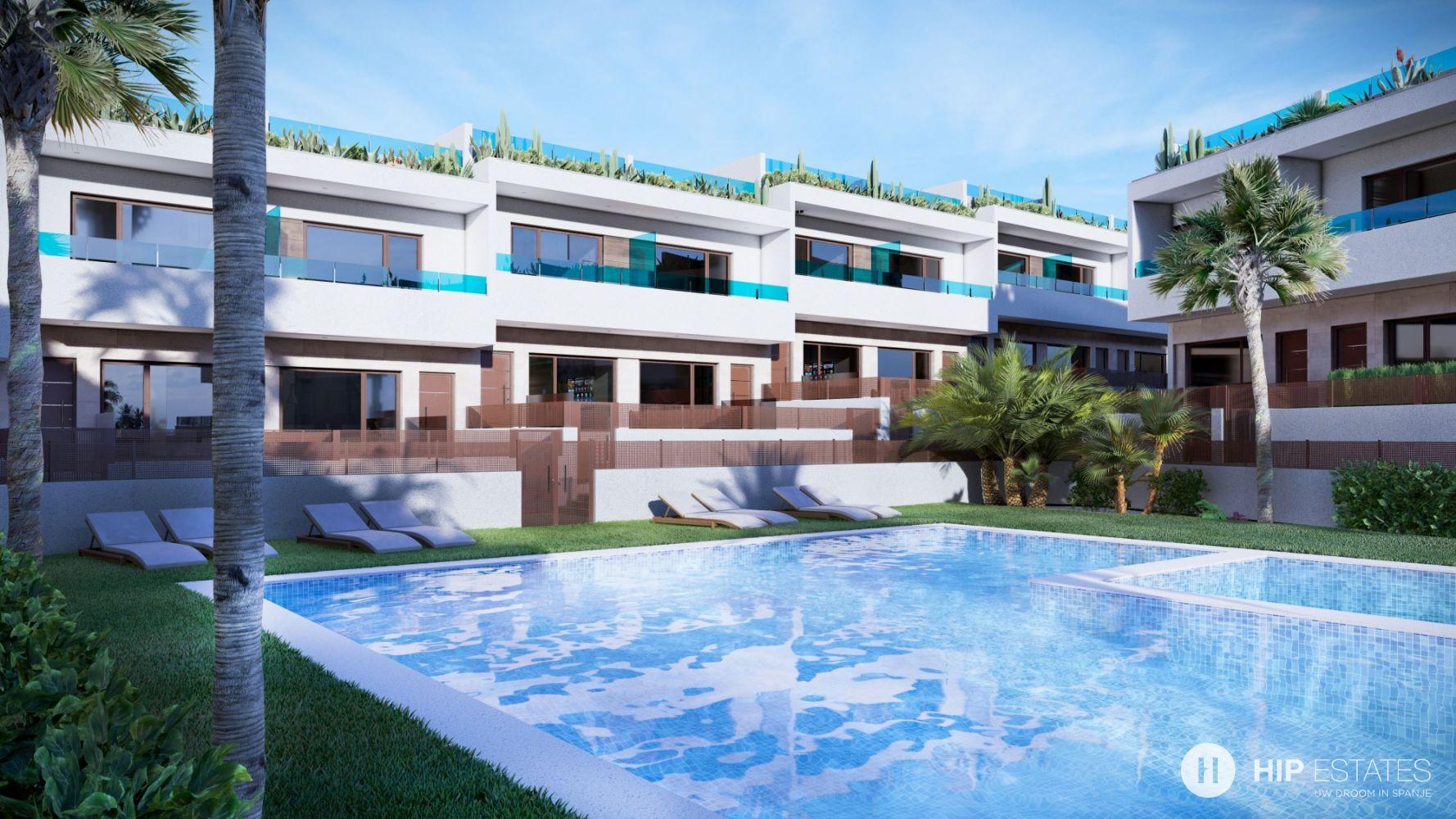 HIP ESTATES
UW DROOM IN SPANJE