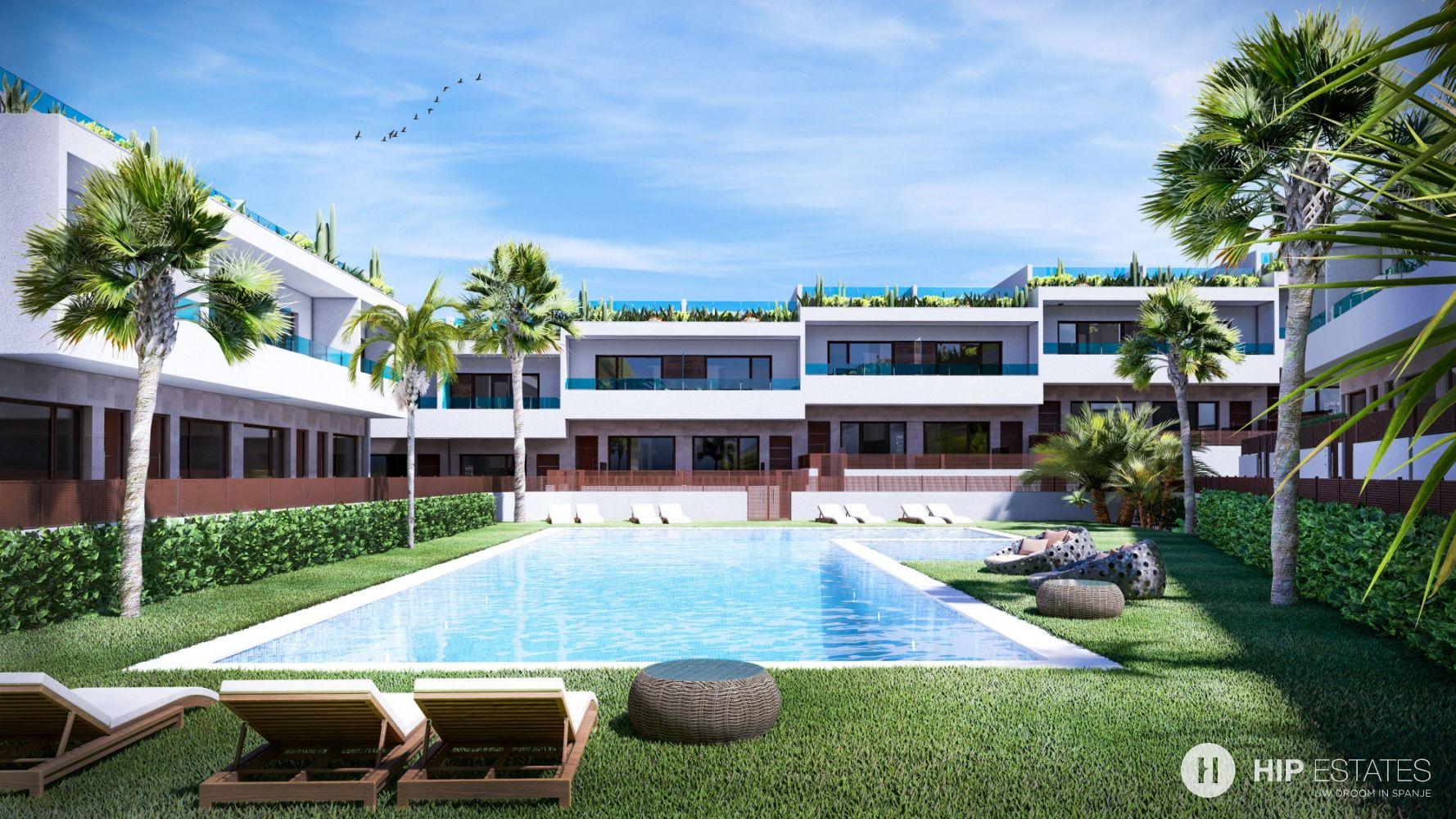 HIP ESTATES
UW DROOM IN SPANJE