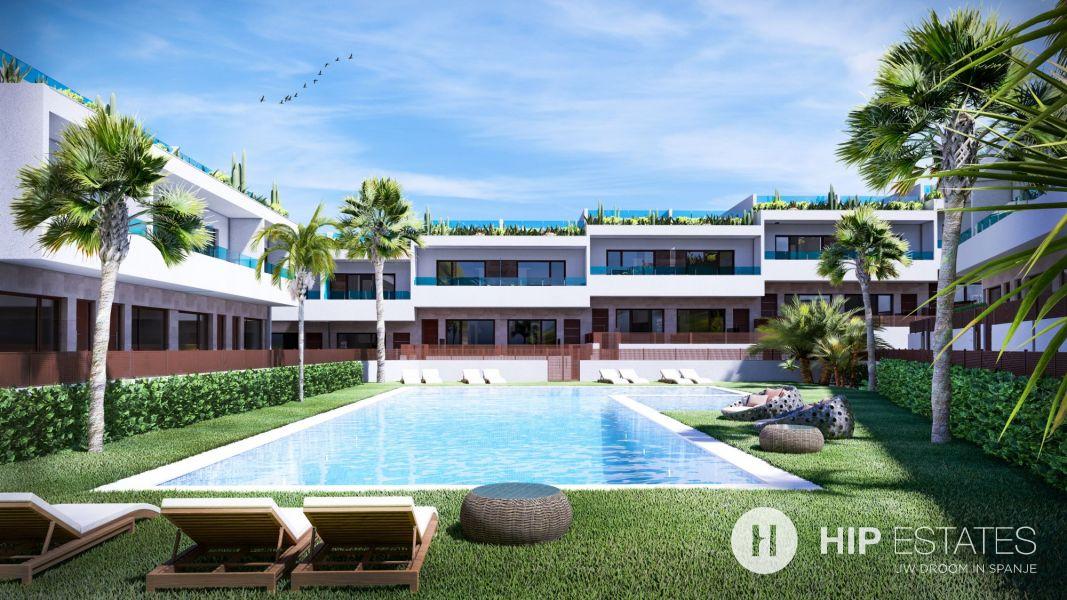 HIP ESTATES
UW DROOM IN SPANJE