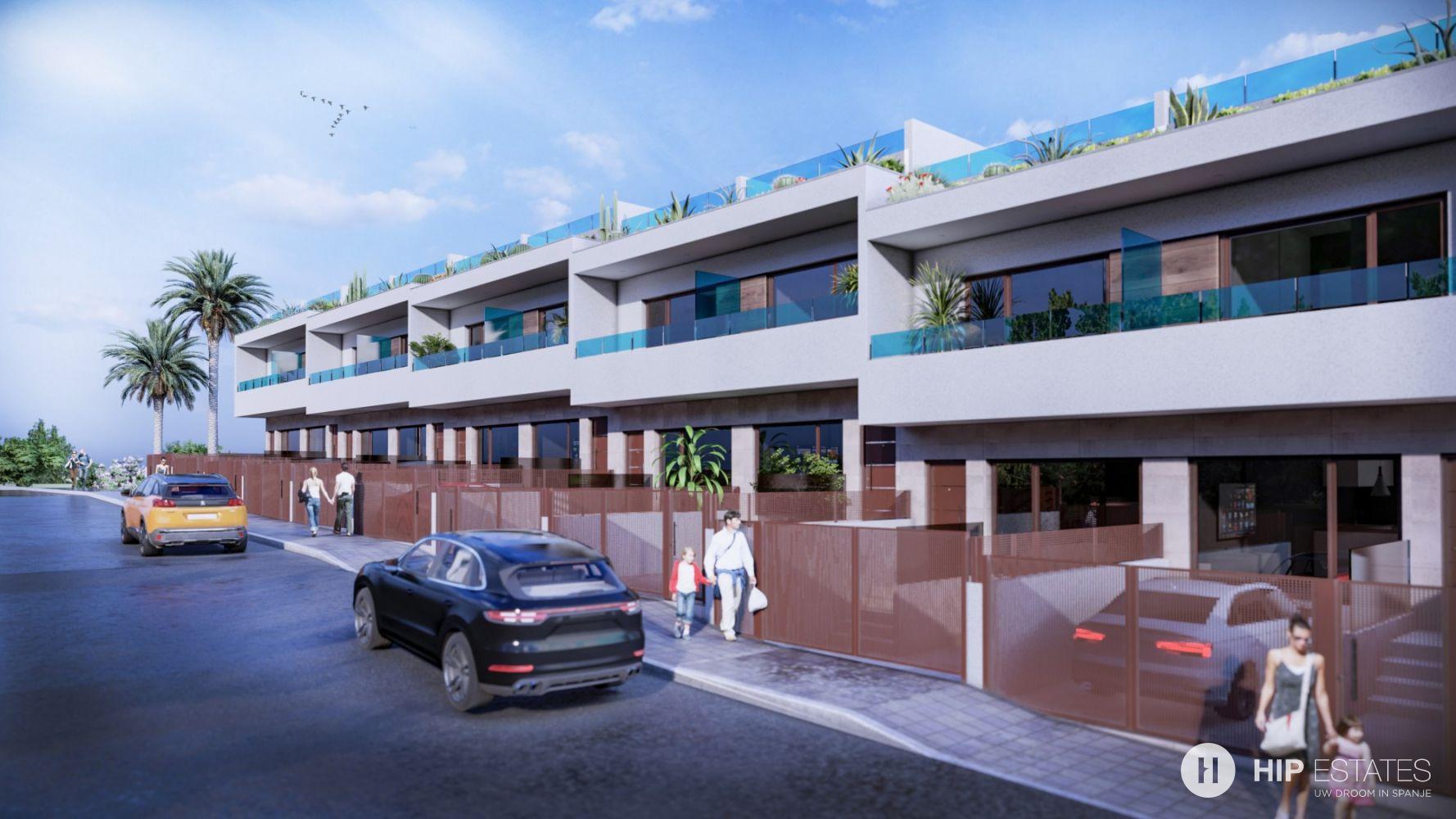 HIP ESTATES
UW DROOM IN SPANJE