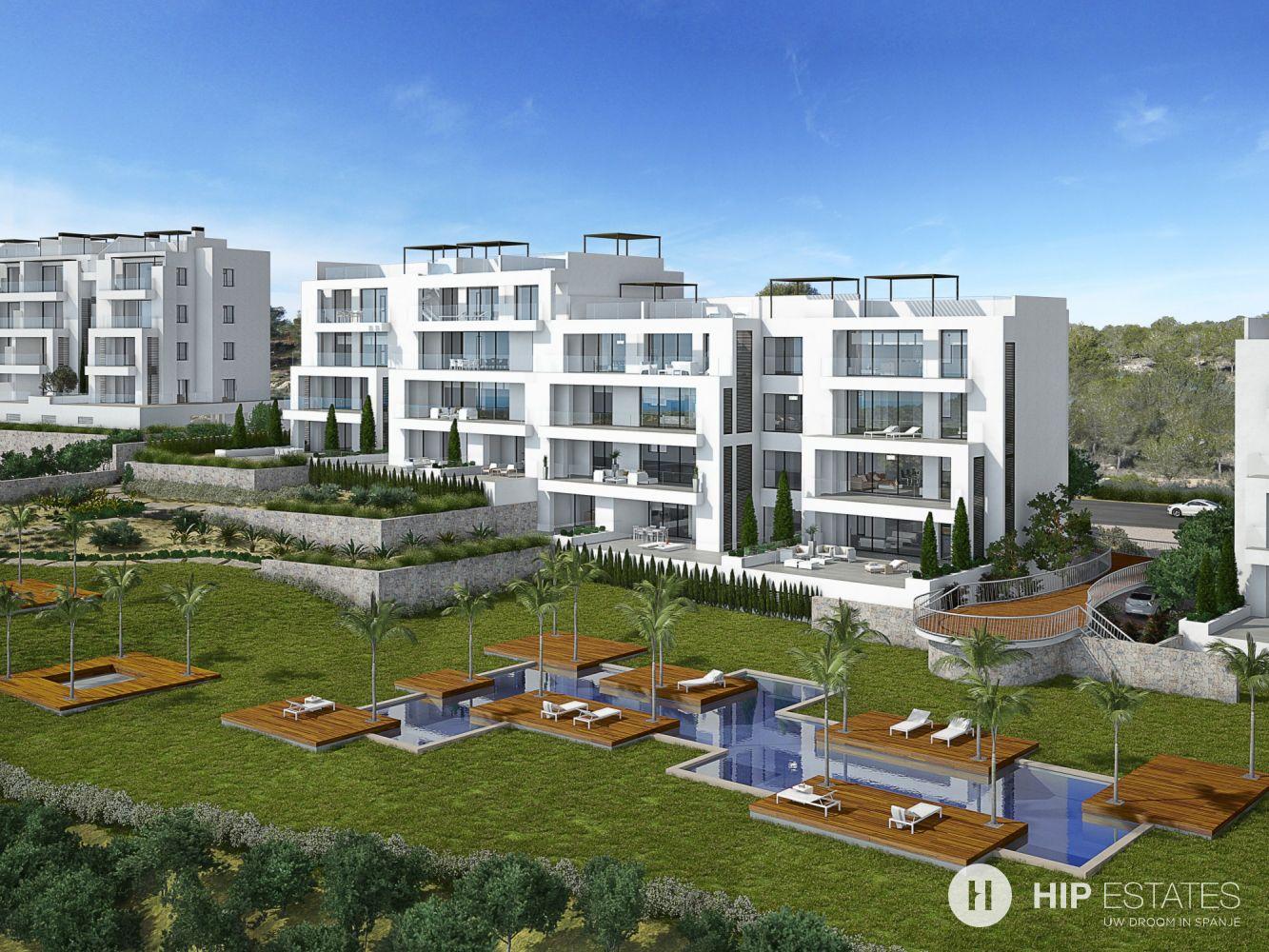 HIP ESTATES
UW DROOM IN SPANJE